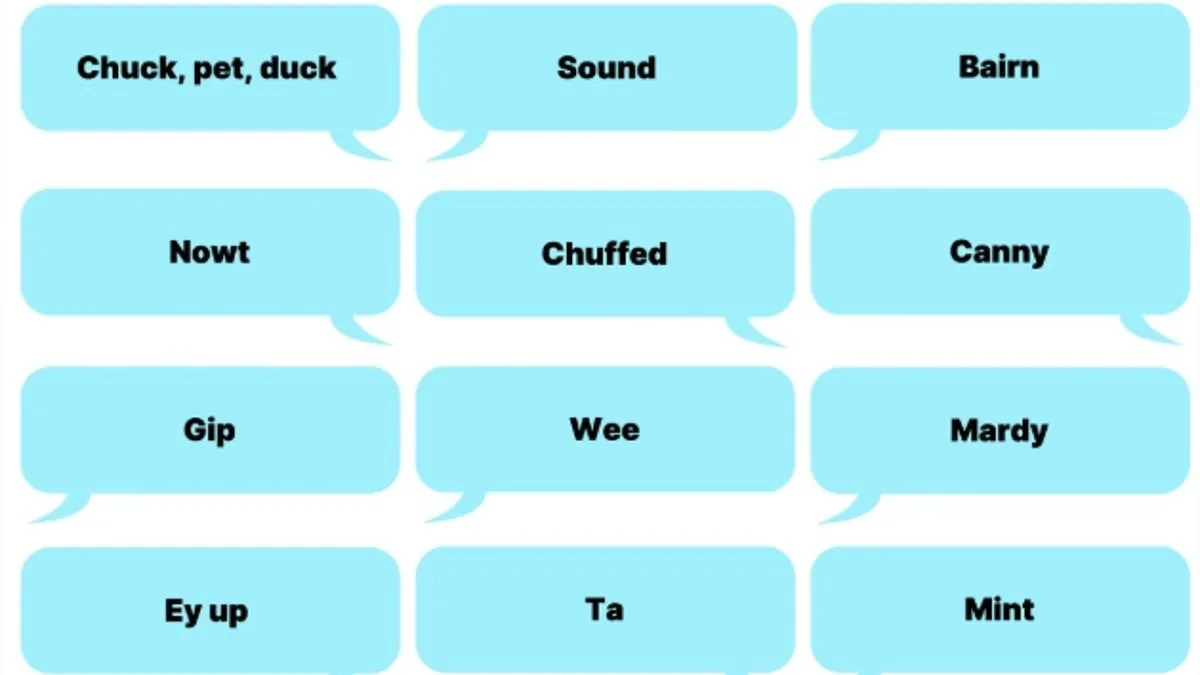 Chuck, pet, duck

Sound

Bairn

Nowt

Chuffed

Canny

Gip

Wee

Mardy

Ey up

Ta

Mint